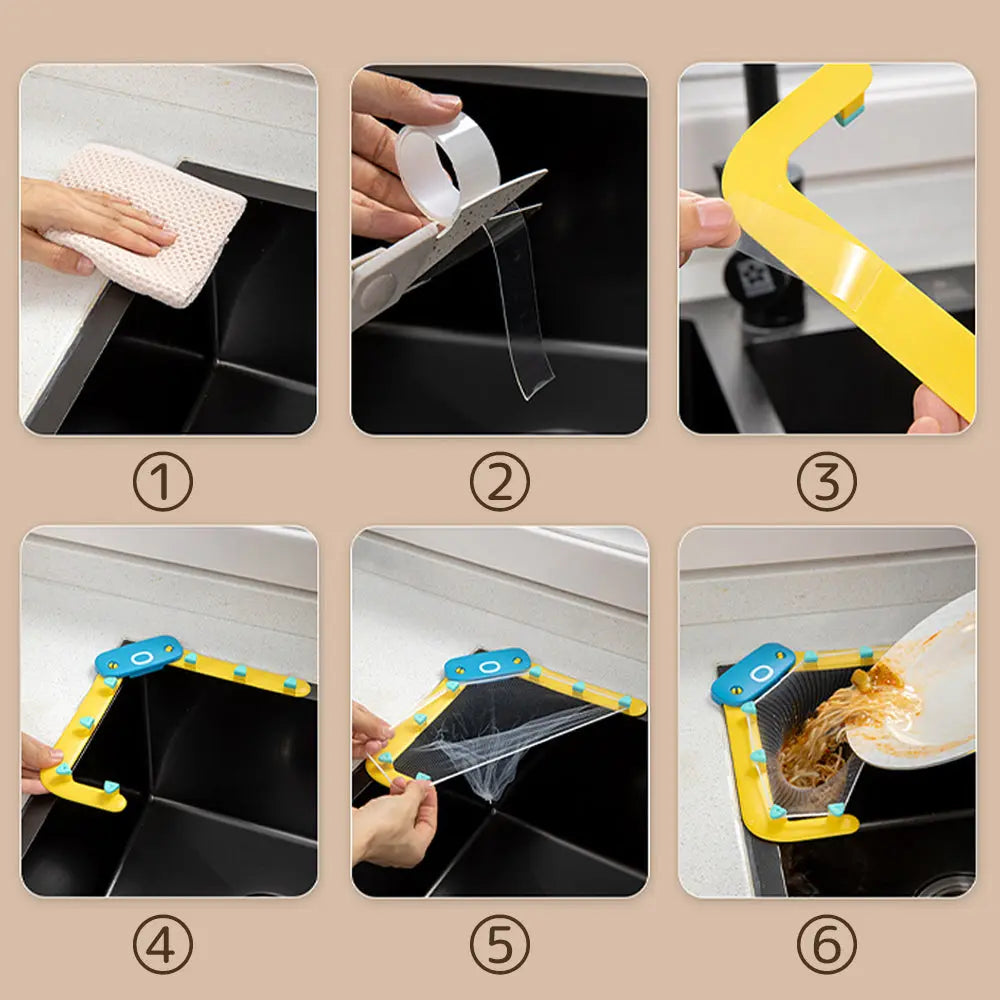 ①

②

③

④

⑤

⑥